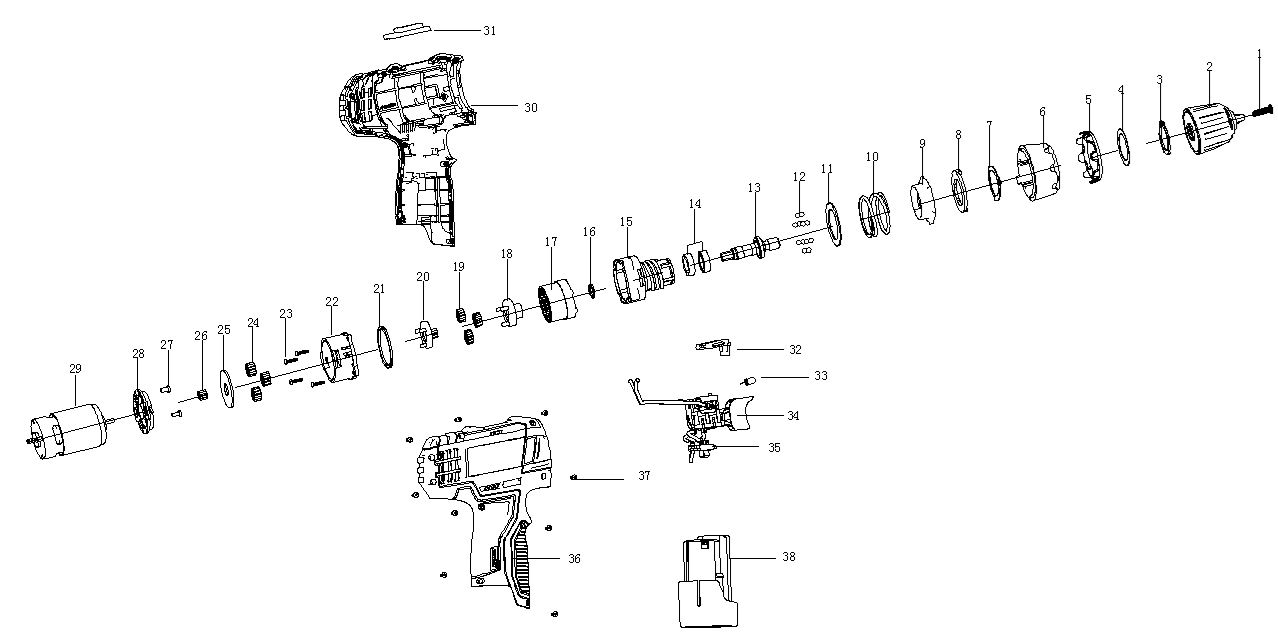 31
30
1
2
3
4
5
6
7
8
9
10
11
12
13
14
15
16
17
18
19
20
21
22
23
24
25
26
27
28
29
32
33
34
35
37
36
38